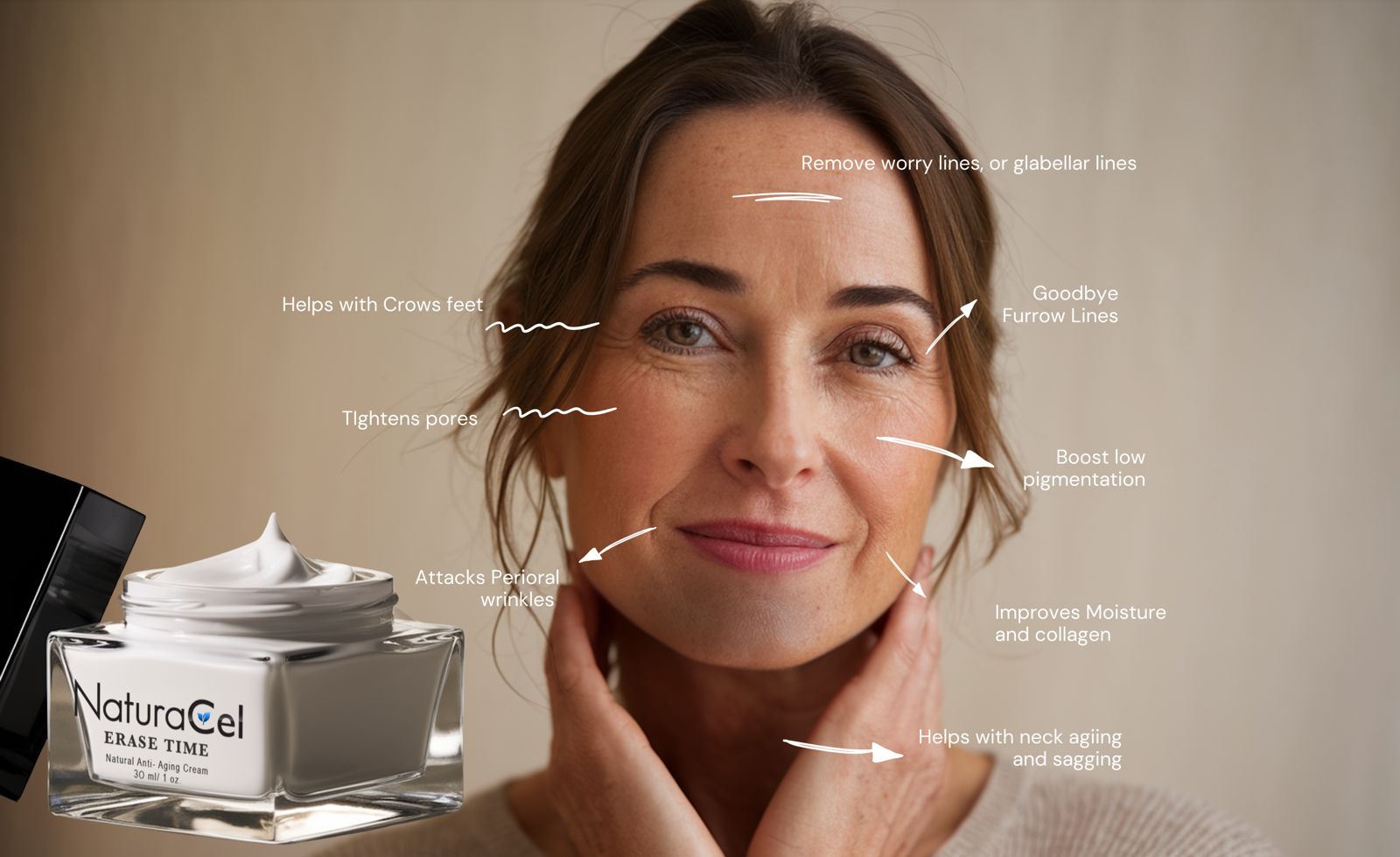 Remove worry lines, or glabellar lines

Helps with Crows feet

Goodbye Furrow Lines

TIghtens pores

Boost low pigmentation

Attacks Perioral wrinkles

Improves Moisture and collagen

Helps with neck agiing and sagging

NaturaCel
ERASE TIME
Natural Anti- Aging Cream
30 ml/ 1 oz.