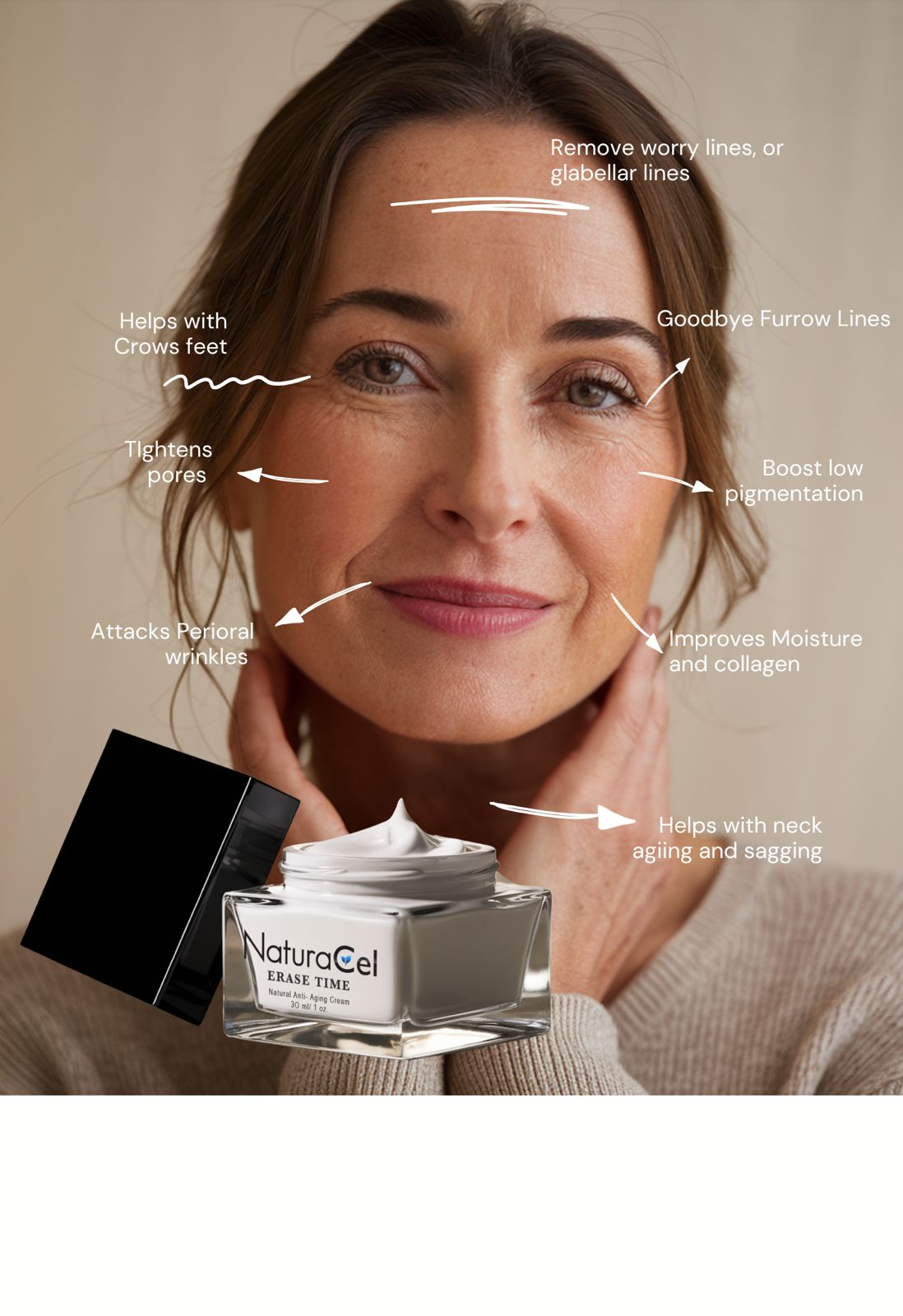 Remove worry lines, or glabellar lines

Helps with Crows feet

Goodbye Furrow Lines

TIghtens pores

Boost low pigmentation

Attacks Perioral wrinkles

Improves Moisture and collagen

Helps with neck agiing and sagging

NaturaCel
ERASE TIME
Natural Anti- Aging Cream
30 ml/ 1 oz