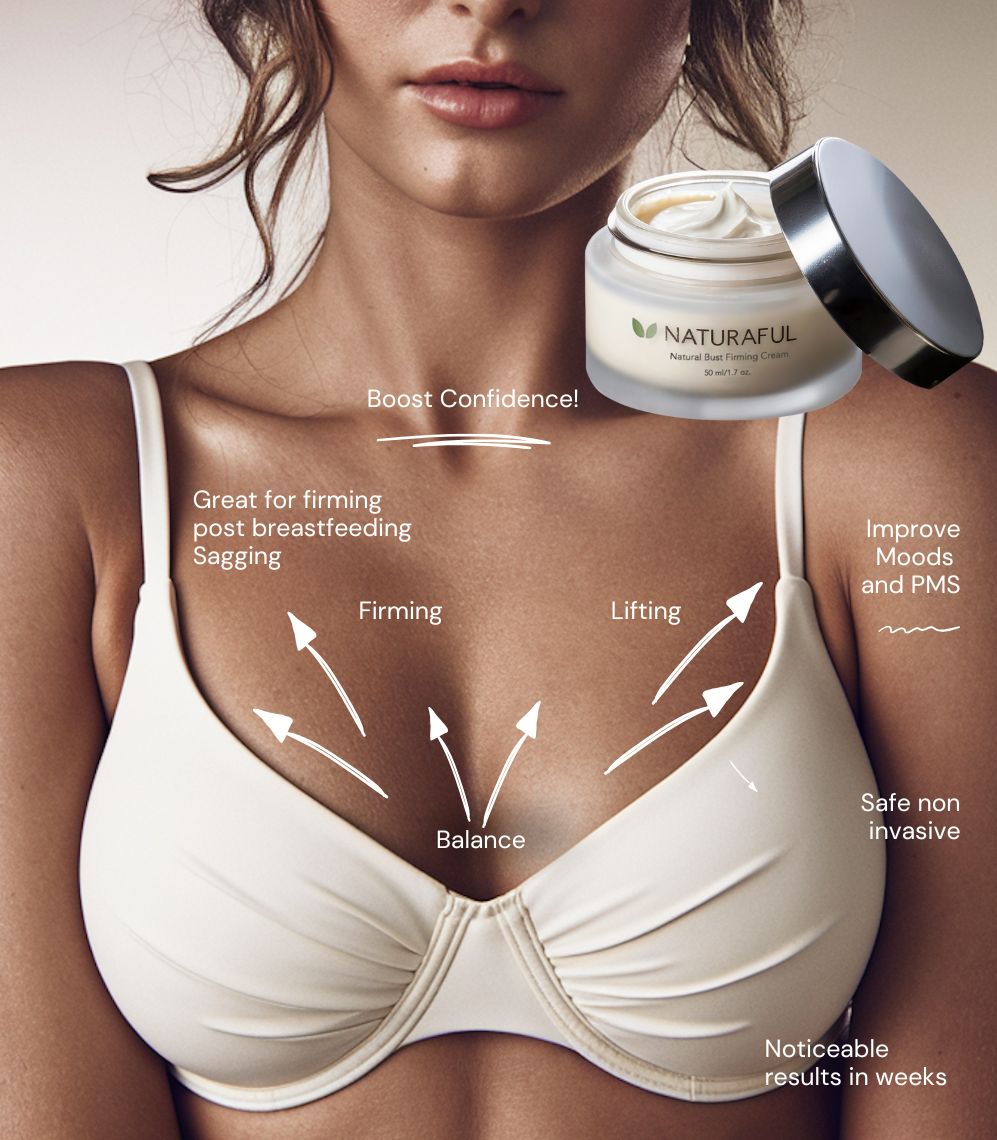 NATURAFUL
Natural Bust Firming Cream
50 ml/1.7 oz.

Boost Confidence!

Great for firming post breastfeeding Sagging

Improve Moods and PMS

Firming

Lifting

Balance

Safe non invasive

Noticeable results in weeks